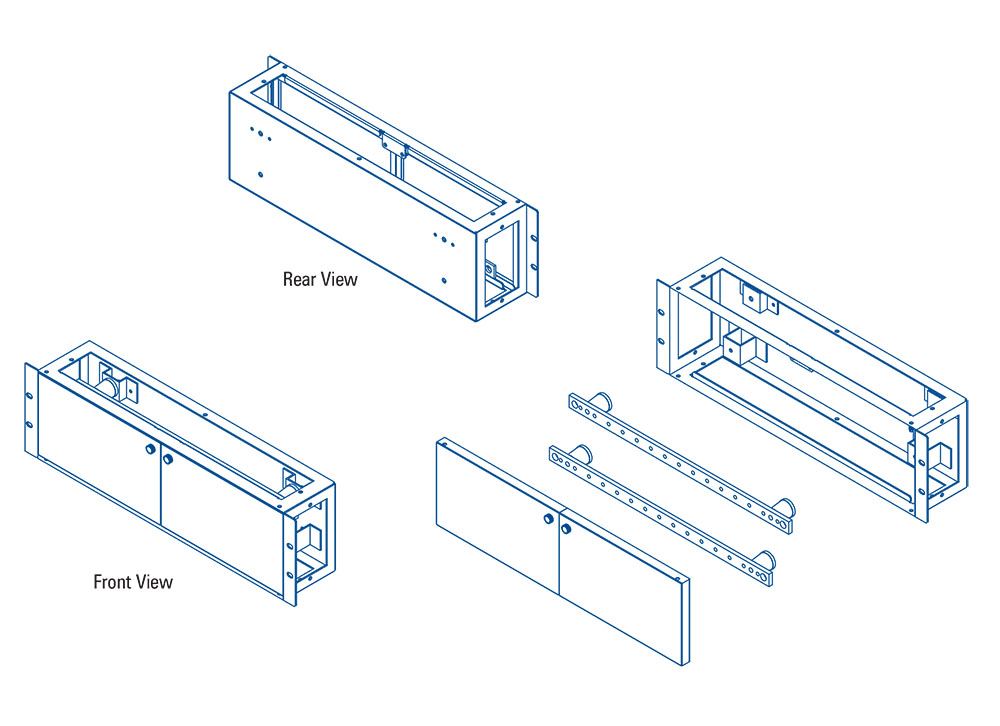 Rear View

Front View