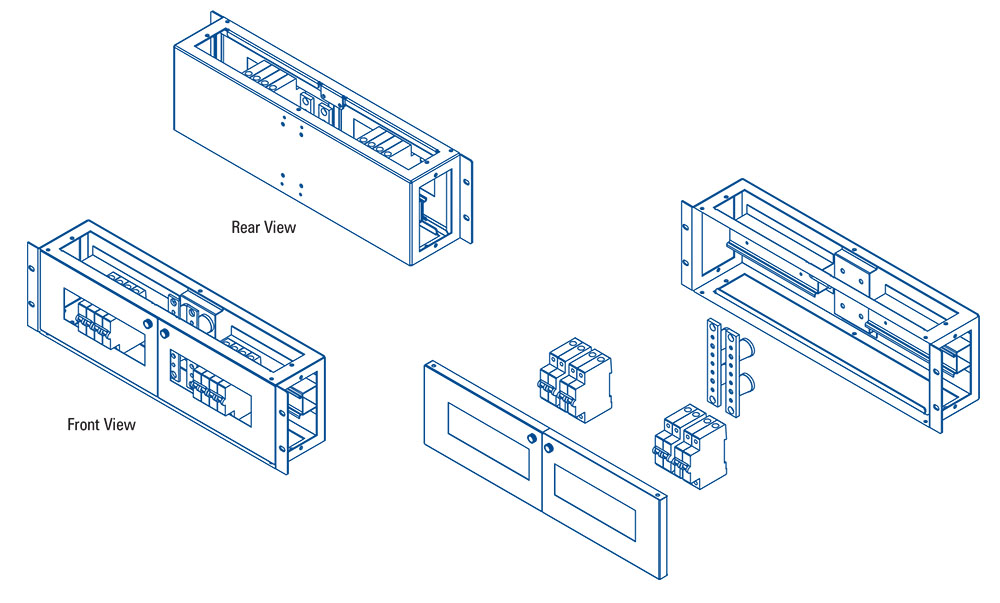 Rear View

Front View